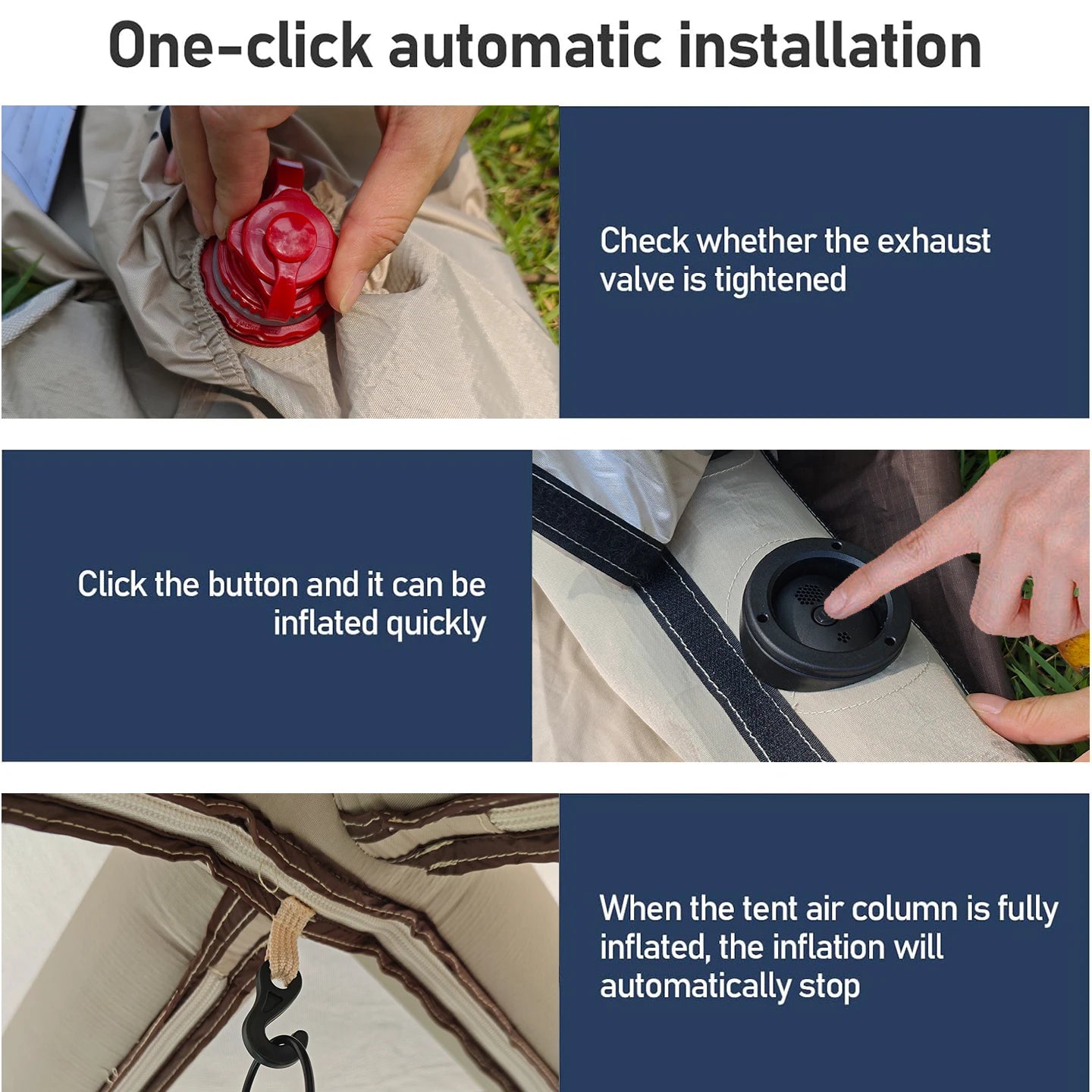 One-click automatic installation

Check whether the exhaust valve is tightened

Click the button and it can be inflated quickly

When the tent air column is fully inflated, the inflation will automatically stop